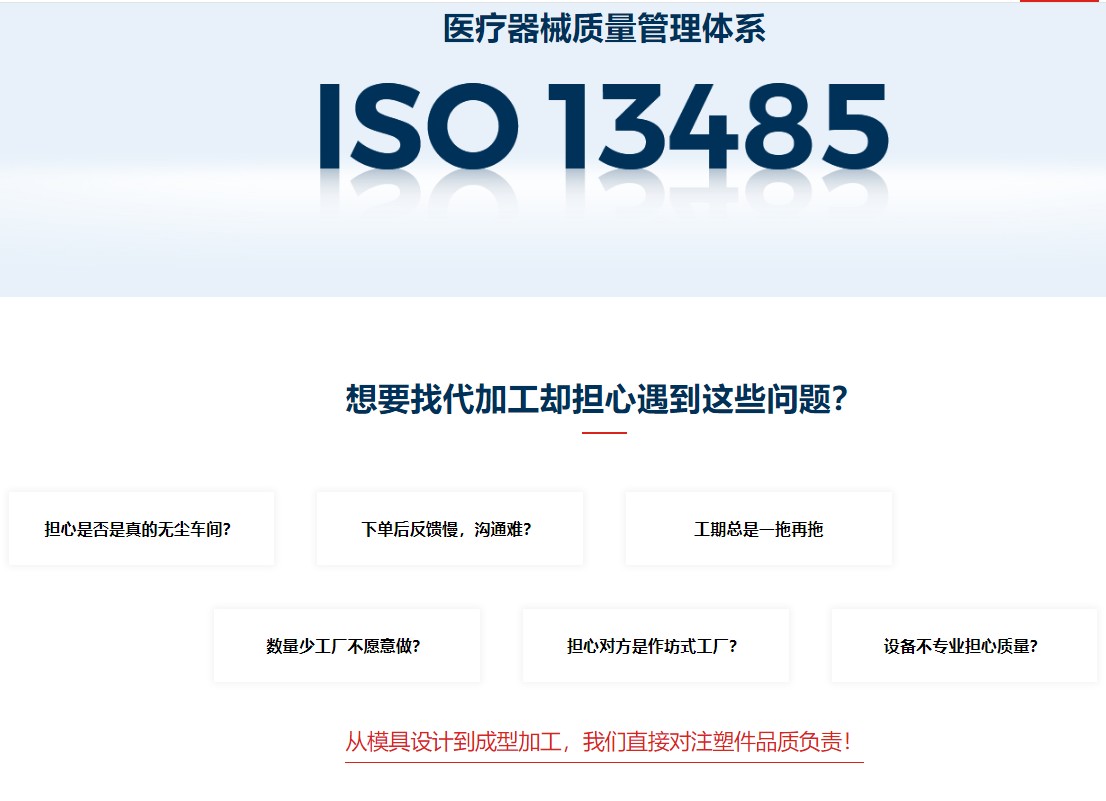 医疗器械质量管理体系

ISO 13485

想要找代加工却担心遇到这些问题?

担心是否是真的无尘车间?

下单后反馈慢，沟通难?

工期总是一拖再拖

数量少工厂不愿意做?

担心对方是作坊式工厂?

设备不专业担心质量?

从模具设计到成型加工，我们直接对注塑件品质负责!